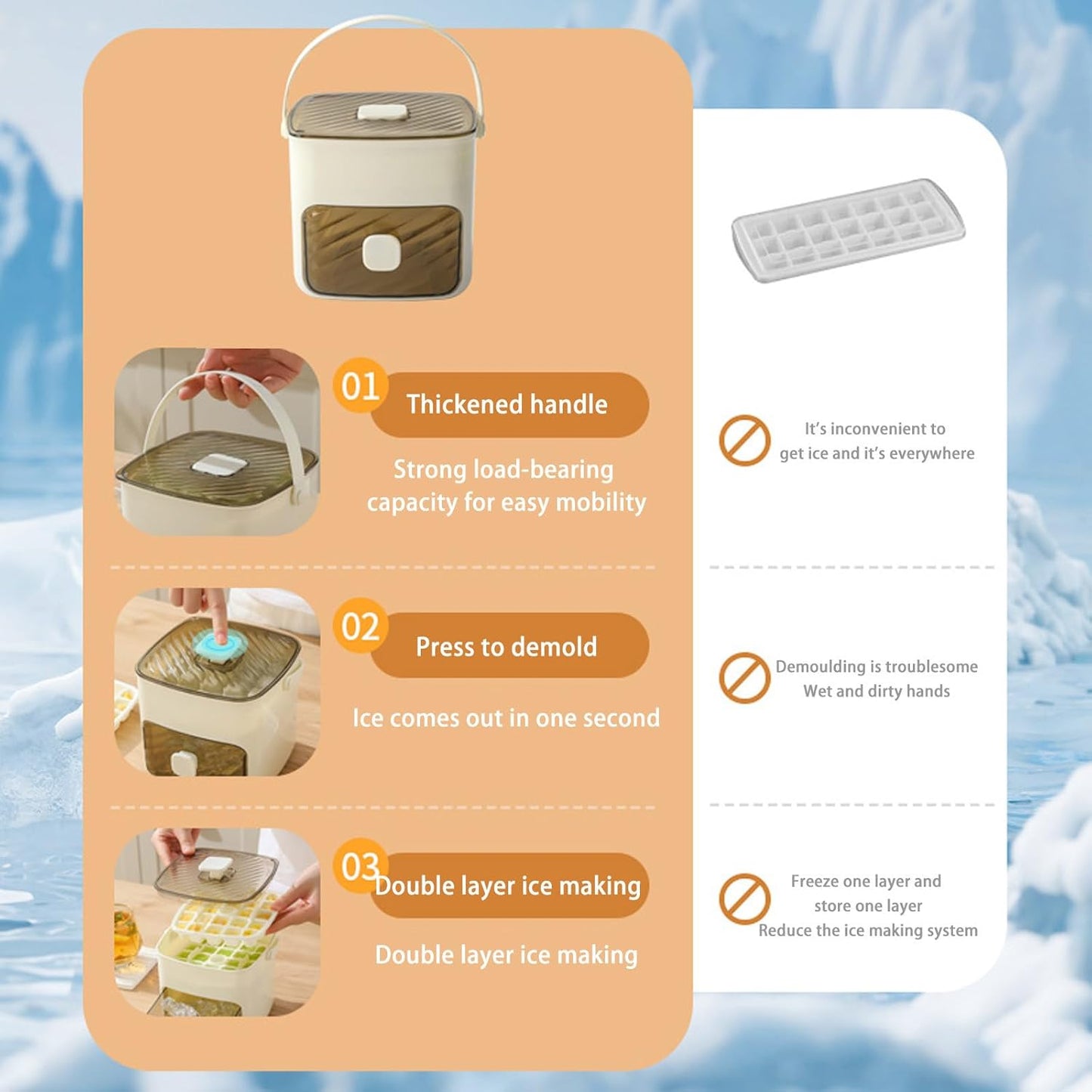 01 Thickened handle

Strong load-bearing capacity for easy mobility

02 Press to demold

Ice comes out in one second

03 Double layer ice making

Double layer ice making

It's inconvenient to get ice and it's everywhere

Demoulding is troublesome
Wet and dirty hands

Freeze one layer and store one layer
Reduce the ice making system